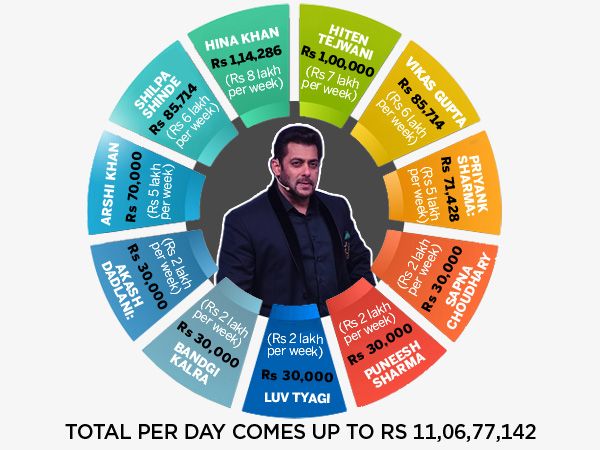 HINA KHAN
Rs 1,14,286
(Rs 8 lakh per week)

HITEN TEJWANI
Rs 1,00,000
(Rs 7 lakh per week)

VIKAS GUPTA
Rs 85,714
(Rs 6 lakh per week)

PRIYANK SHARMA:
Rs 71,428
(Rs 5 lakh per week)

SAPNA CHOUDHARY
Rs 30,000
(Rs 2 lakh per week)

PUNEESH SHARMA
Rs 30,000
(Rs 2 lakh per week)

LUV TYAGI
Rs 30,000
(Rs 2 lakh per week)

BANDGI KALRA
Rs 30,000
(Rs 2 lakh per week)

AKASH DADLANI:
Rs 30,000
(Rs 2 lakh per week)

ARSHI KHAN
Rs 70,000
(Rs 5 lakh per week)

SHILPA SHINDE
Rs 85,714
(Rs 6 lakh per week)

TOTAL PER DAY COMES UP TO RS 11,06,77,142